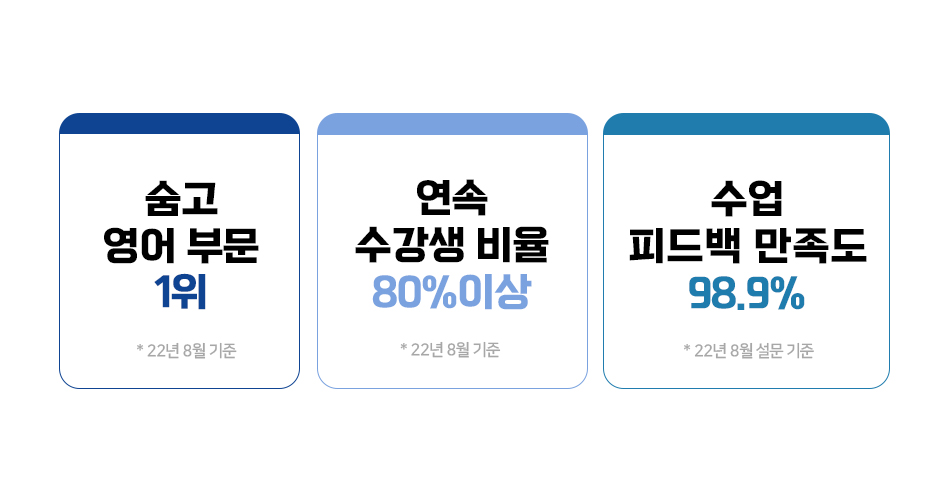 숨고
영어 부문
1위

* 22년 8월 기준

연속
수강생 비율
80%이상

* 22년 8월 기준

수업
피드백 만족도
98.9%

* 22년 8월 설문 기준